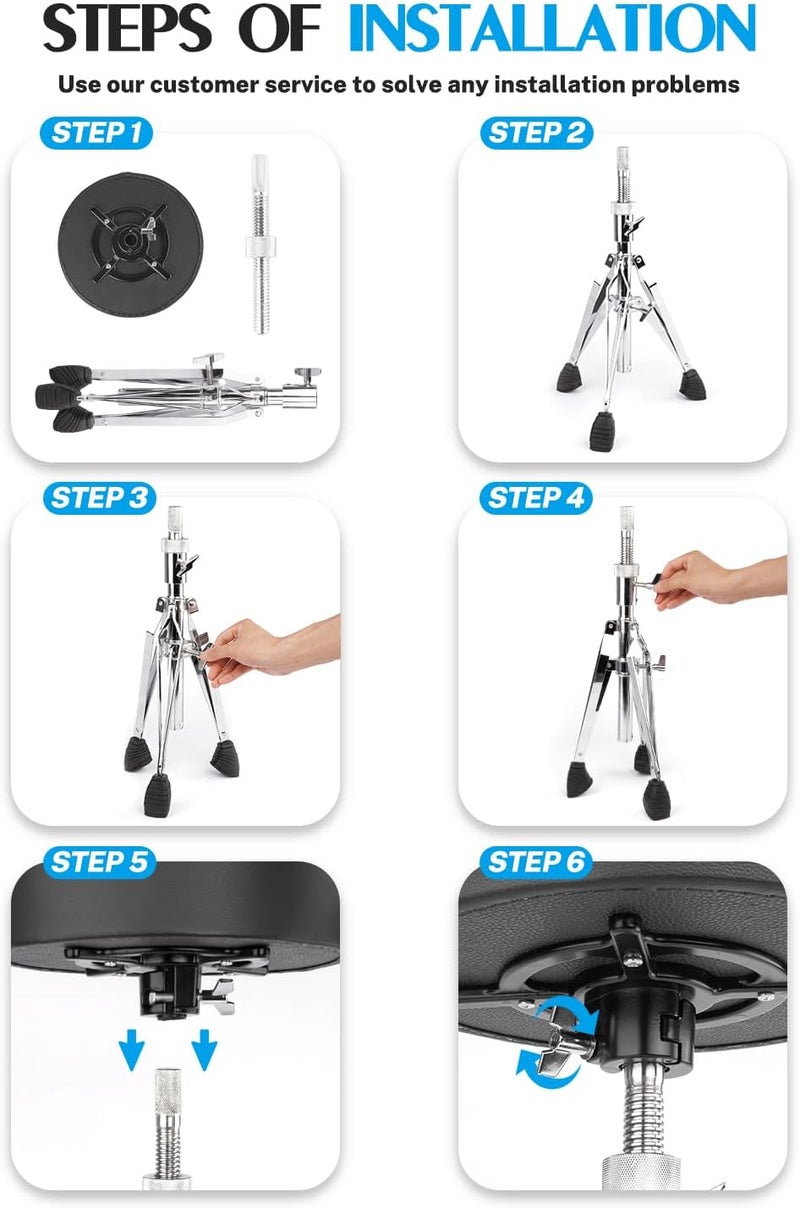 STEPS OF INSTALLATION

Use our customer service to solve any installation problems

STEP 1

STEP 2

STEP 3

STEP 4

STEP 5

STEP 6